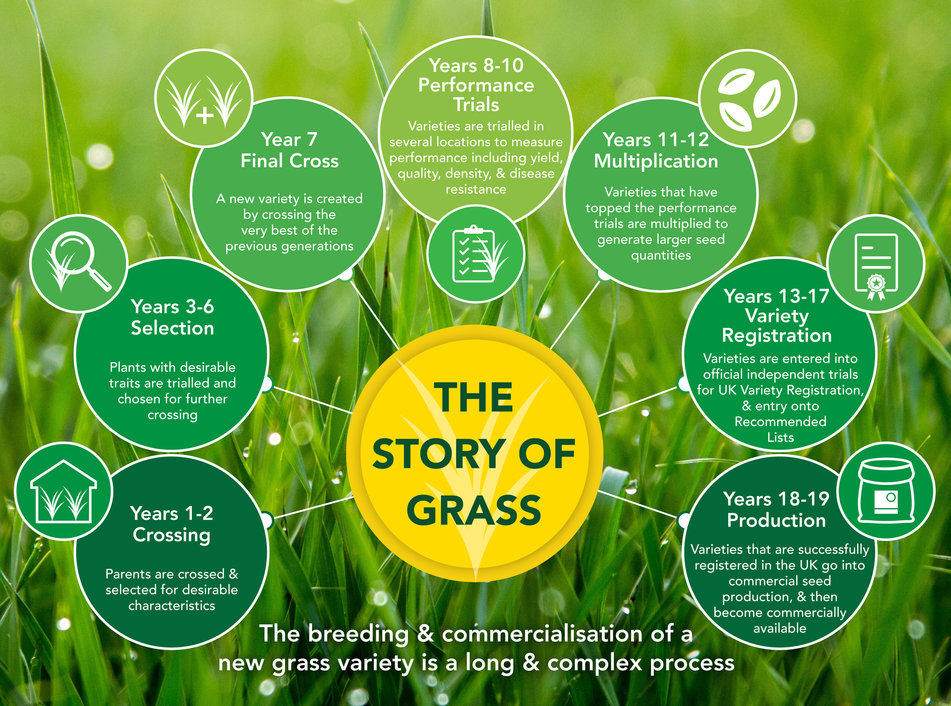 THE STORY OF GRASS

Years 1-2
Crossing

Parents are crossed & selected for desirable characteristics

Years 3-6
Selection

Plants with desirable traits are trialled and chosen for further crossing

Year 7
Final Cross

A new variety is created by crossing the very best of the previous generations

Years 8-10
Performance Trials

Varieties are trialled in several locations to measure performance including yield, quality, density, & disease resistance

Years 11-12
Multiplication

Varieties that have topped the performance trials are multiplied to generate larger seed quantities

Years 13-17
Variety Registration

Varieties are entered into official independent trials for UK Variety Registration, & entry onto Recommended Lists

Years 18-19
Production

Varieties that are successfully registered in the UK go into commercial seed production, & then become commercially available

The breeding & commercialisation of a new grass variety is a long & complex process